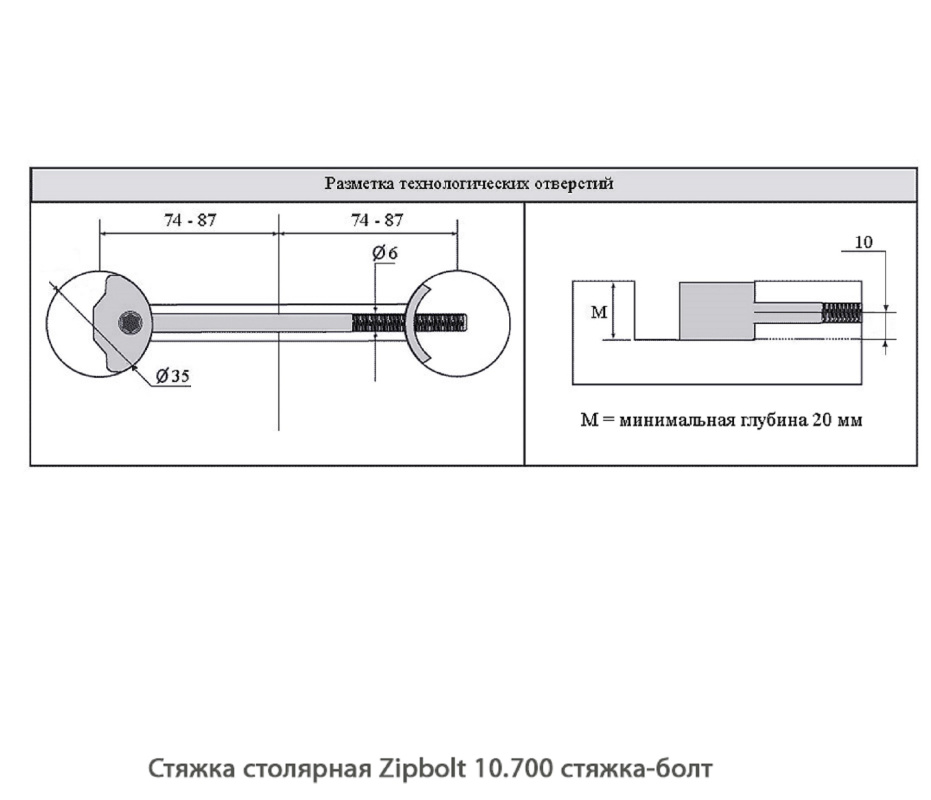 Разметка технологических отверстий

74 - 87

74 - 87

Ø6

Ø35

10

M

M = минимальная глубина 20 мм

Стяжка столярная Zipbolt 10.700 стяжка-болт