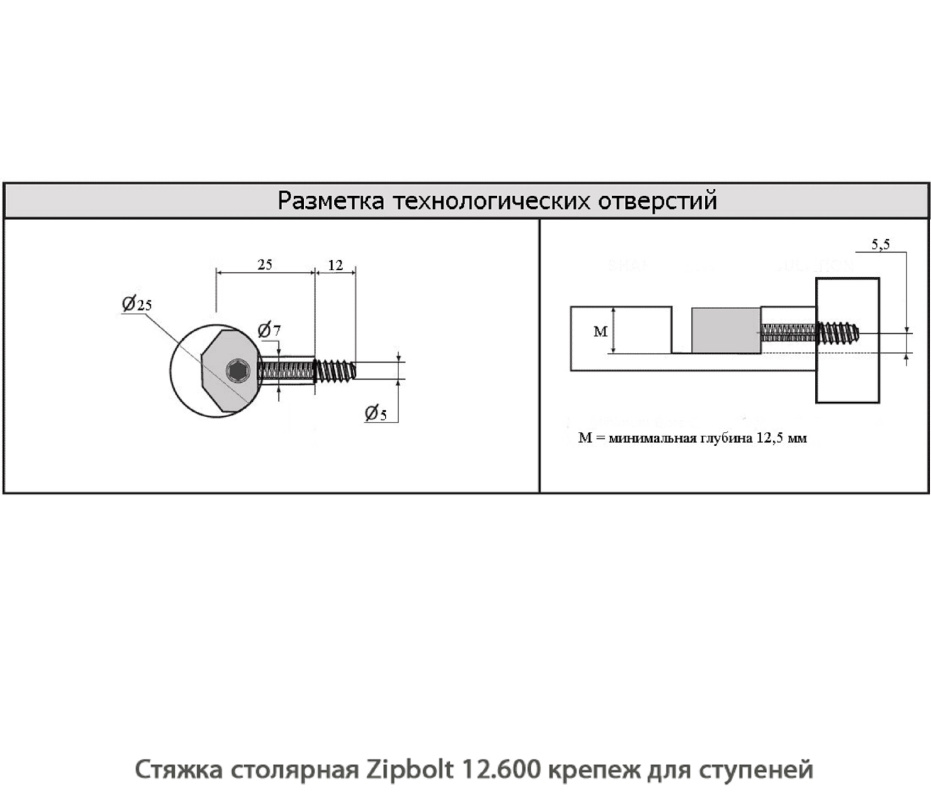 Разметка технологических отверстий

25
12
Ø25
Ø7
Ø5

5,5
M
M = минимальная глубина 12,5 мм

Стяжка столярная Zipbolt 12.600 крепеж для ступеней