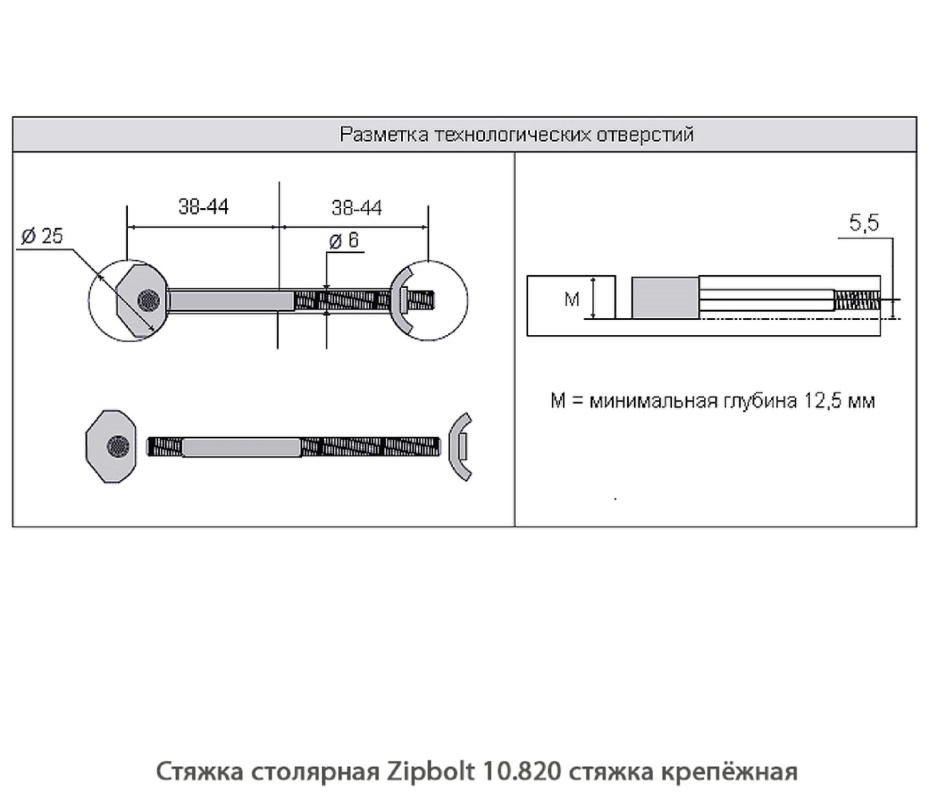 Разметка технологических отверстий

38-44

38-44

ø 25

ø 6

5,5

M

M = минимальная глубина 12,5 мм

Стяжка столярная Zipbolt 10.820 стяжка крепёжная